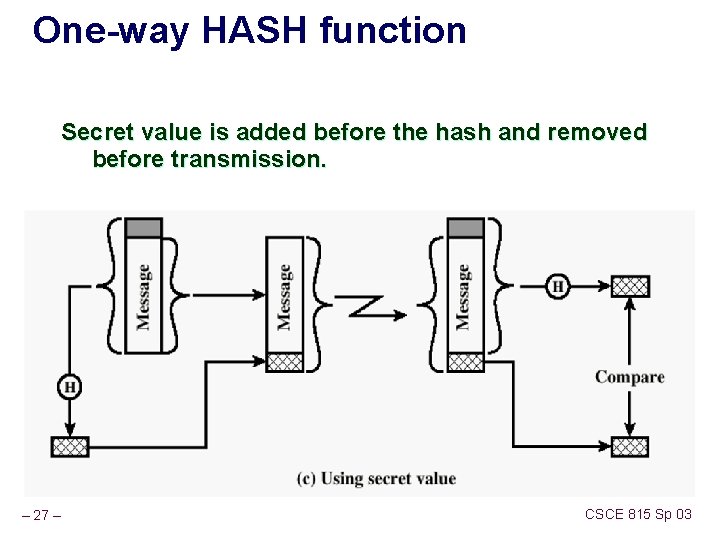 One-way HASH function

Secret value is added before the hash and removed before transmission.

Message

H

Message

Message

H

Compare

(c) Using secret value

– 27 –

CSCE 815 Sp 03