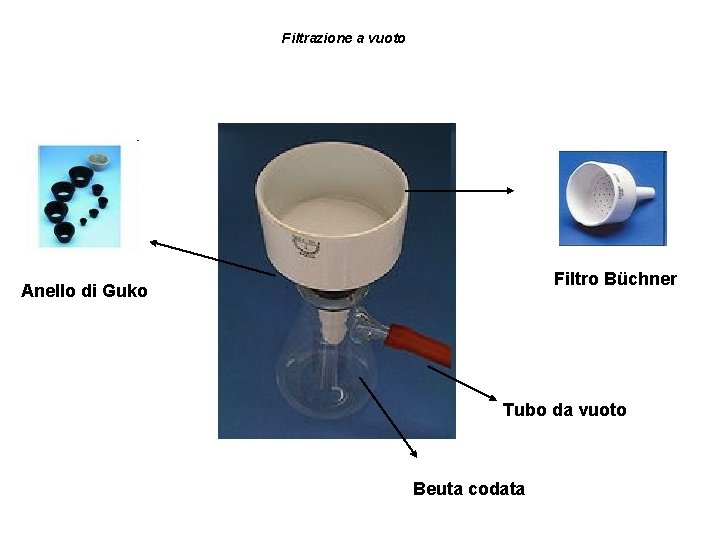 Filtrazione a vuoto

Anello di Guko

Filtro Büchner

Tubo da vuoto

Beuta codata