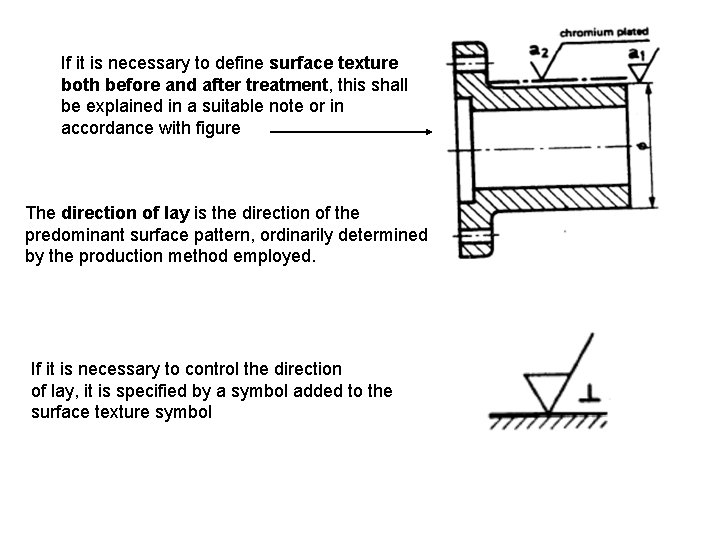 If it is necessary to define surface texture both before and after treatment, this shall be explained in a suitable note or in accordance with figure

chromium plated

$a_2$

$a_1$

The direction of lay is the direction of the predominant surface pattern, ordinarily determined by the production method employed.

If it is necessary to control the direction of lay, it is specified by a symbol added to the surface texture symbol

$\perp$