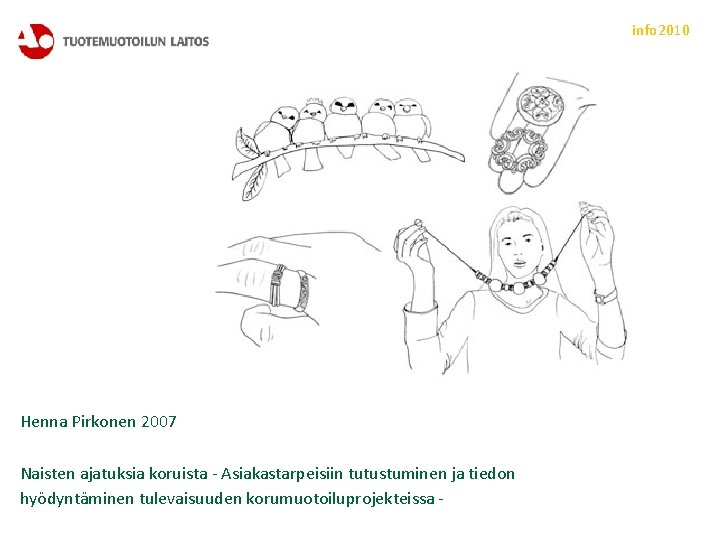 TUOTEMUOTOILUN LAITOS

info2010

Henna Pirkonen 2007

Naisten ajatuksia koruista - Asiakastarpeisiin tutustuminen ja tiedon hyödyntäminen tulevaisuuden korumuotoiluprojekteissa -