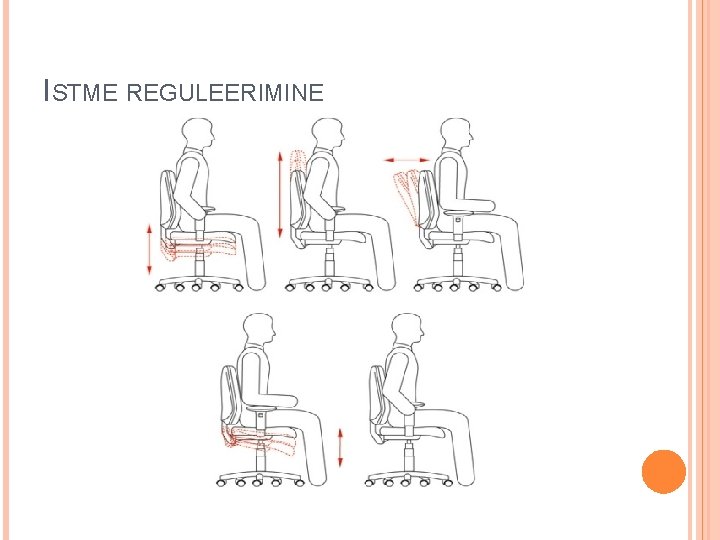 ISTME REGULEERIMINE