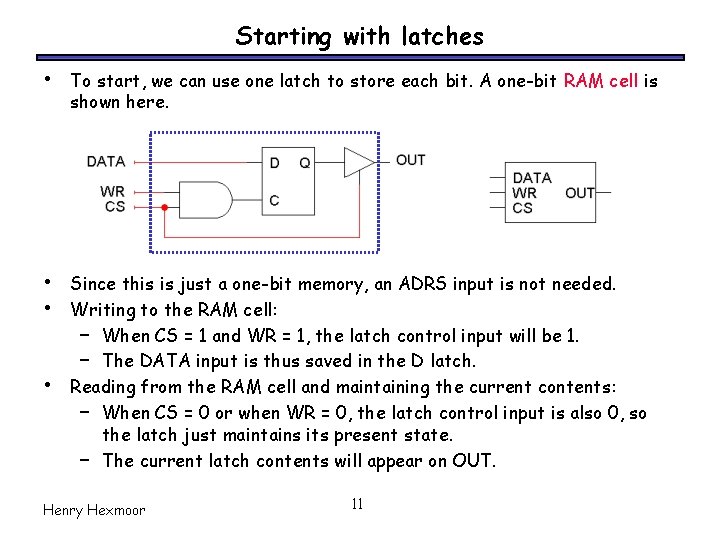 Starting with latches

• To start, we can use one latch to store each bit. A one-bit RAM cell is shown here.

DATA
WR
CS
D
Q
C
OUT

DATA
WR
CS
OUT

• Since this is just a one-bit memory, an ADRS input is not needed.
• Writing to the RAM cell:
 – When CS = 1 and WR = 1, the latch control input will be 1.
 – The DATA input is thus saved in the D latch.
• Reading from the RAM cell and maintaining the current contents:
 – When CS = 0 or when WR = 0, the latch control input is also 0, so the latch just maintains its present state.
 – The current latch contents will appear on OUT.

Henry Hexmoor

11