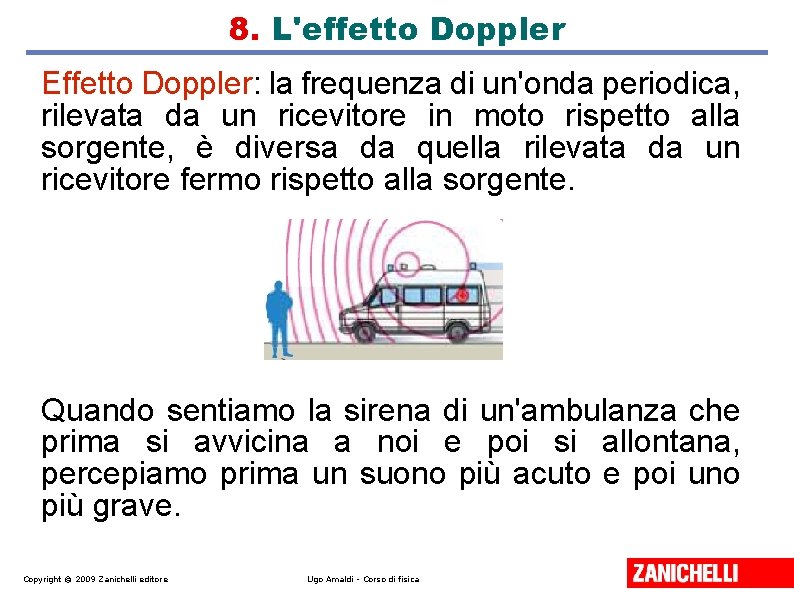 8. L'effetto Doppler

Effetto Doppler: la frequenza di un'onda periodica, rilevata da un ricevitore in moto rispetto alla sorgente, è diversa da quella rilevata da un ricevitore fermo rispetto alla sorgente.

Quando sentiamo la sirena di un'ambulanza che prima si avvicina a noi e poi si allontana, percepiamo prima un suono più acuto e poi uno più grave.

Copyright © 2009 Zanichelli editore

Ugo Amaldi - Corso di fisica

ZANICHELLI