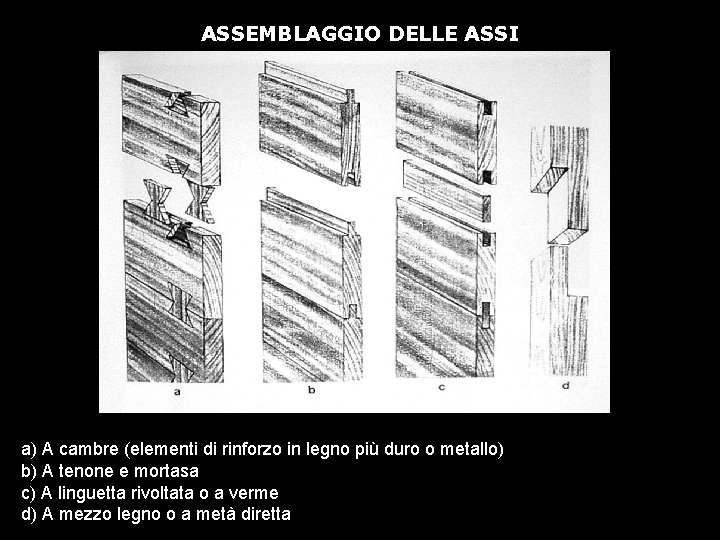 ASSEMBLAGGIO DELLE ASSI

a

b

c

d

a) A cambre (elementi di rinforzo in legno più duro o metallo)
b) A tenone e mortasa
c) A linguetta rivoltata o a verme
d) A mezzo legno o a metà diretta