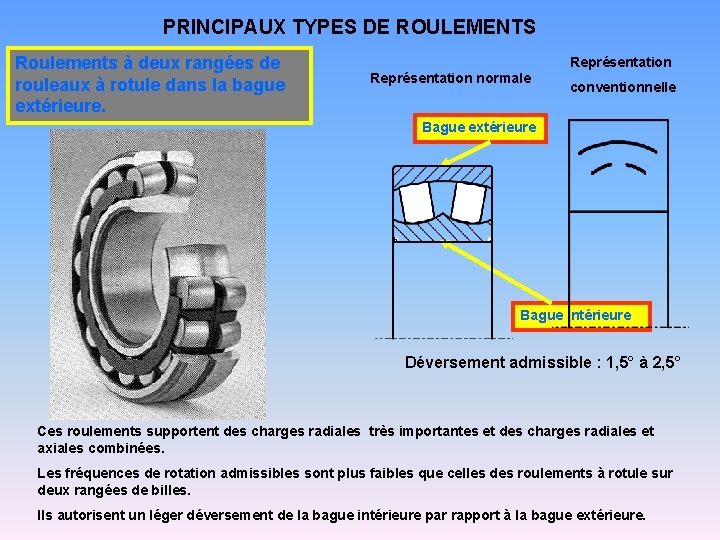 PRINCIPAUX TYPES DE ROULEMENTS

Roulements à deux rangées de rouleaux à rotule dans la bague extérieure.

Représentation normale

Représentation conventionnelle

Bague extérieure

Bague intérieure

Déversement admissible : 1,5° à 2,5°

Ces roulements supportent des charges radiales très importantes et des charges radiales et axiales combinées.

Les fréquences de rotation admissibles sont plus faibles que celles des roulements à rotule sur deux rangées de billes.

Ils autorisent un léger déversement de la bague intérieure par rapport à la bague extérieure.