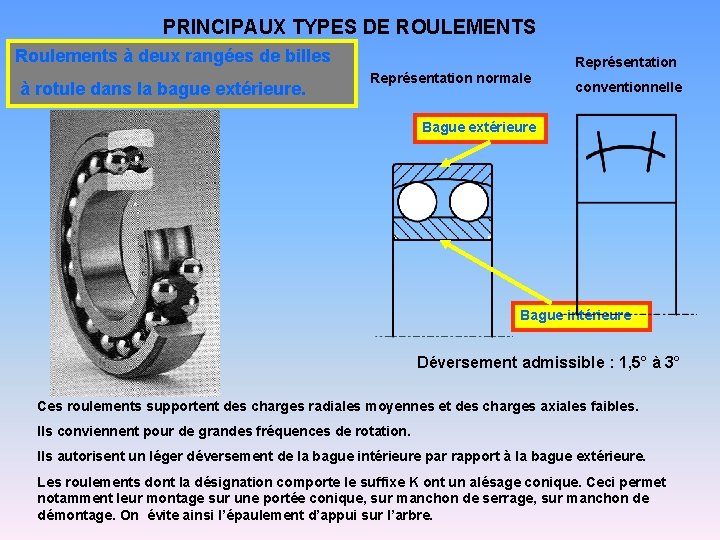 PRINCIPAUX TYPES DE ROULEMENTS

Roulements à deux rangées de billes à rotule dans la bague extérieure.

Représentation normale

Représentation conventionnelle

Bague extérieure

Bague intérieure

Déversement admissible : 1,5° à 3°

Ces roulements supportent des charges radiales moyennes et des charges axiales faibles.

Ils conviennent pour de grandes fréquences de rotation.

Ils autorisent un léger déversement de la bague intérieure par rapport à la bague extérieure.

Les roulements dont la désignation comporte le suffixe K ont un alésage conique. Ceci permet notamment leur montage sur une portée conique, sur manchon de serrage, sur manchon de démontage. On évite ainsi l'épaulement d'appui sur l'arbre.