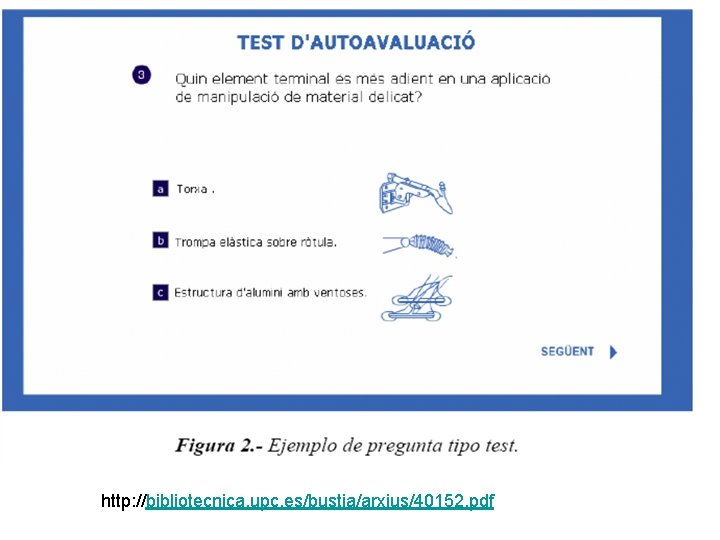 TEST D'AUTOAVALUACIÓ

3 Quin element terminal és més adient en una aplicació de manipulació de material delicat?

a Torxa .

b Trompa elàstica sobre ròtula.

c Estructura d'alumini amb ventoses.

SEGÜENT

Figura 2.- Ejemplo de pregunta tipo test.

http://bibliotecnica.upc.es/bustia/arxius/40152.pdf