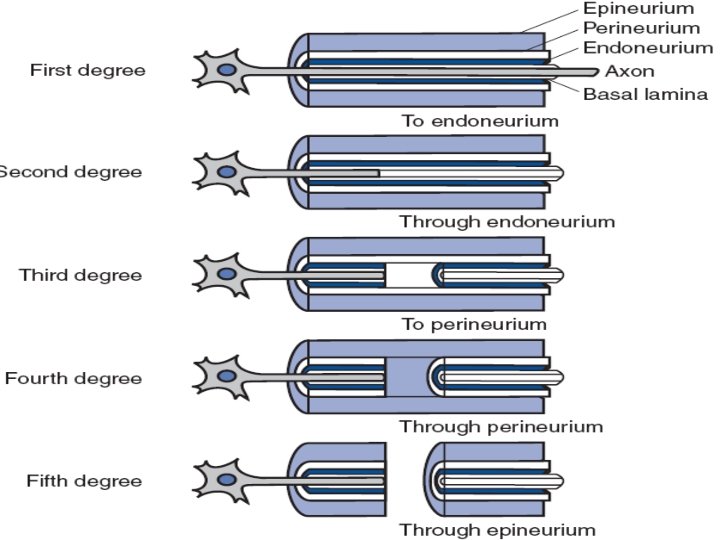 Epineurium
Perineurium
Endoneurium
Axon
Basal lamina

First degree
To endoneurium

Second degree
Through endoneurium

Third degree
To perineurium

Fourth degree
Through perineurium

Fifth degree
Through epineurium