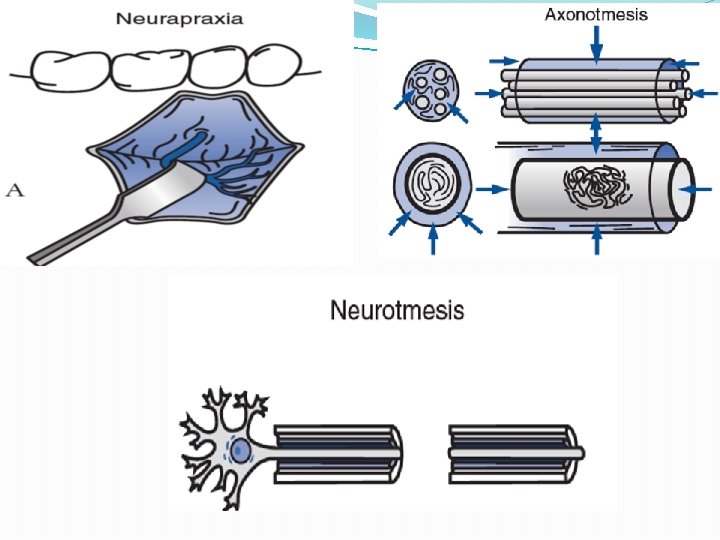 Neurapraxia

A

Axonotmesis

Neurotmesis