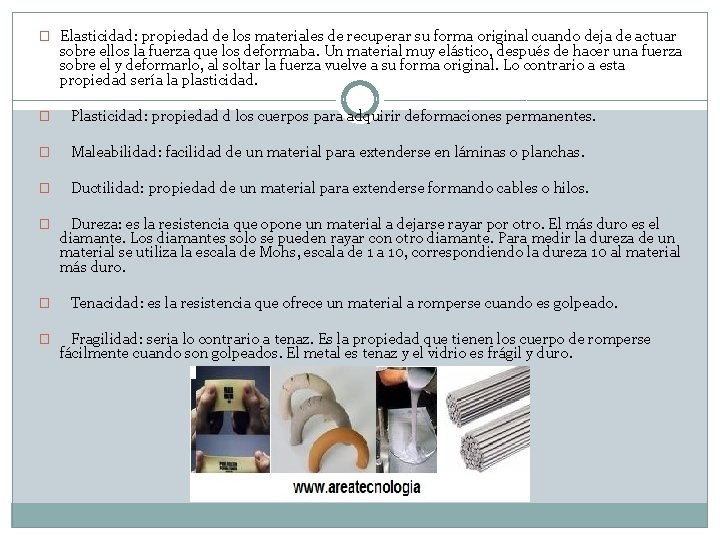 Elasticidad: propiedad de los materiales de recuperar su forma original cuando deja de actuar sobre ellos la fuerza que los deformaba. Un material muy elástico, después de hacer una fuerza sobre el y deformarlo, al soltar la fuerza vuelve a su forma original. Lo contrario a esta propiedad sería la plasticidad.

Plasticidad: propiedad d los cuerpos para adquirir deformaciones permanentes.

Maleabilidad: facilidad de un material para extenderse en láminas o planchas.

Ductilidad: propiedad de un material para extenderse formando cables o hilos.

Dureza: es la resistencia que opone un material a dejarse rayar por otro. El más duro es el diamante. Los diamantes solo se pueden rayar con otro diamante. Para medir la dureza de un material se utiliza la escala de Mohs, escala de 1 a 10, correspondiendo la dureza 10 al material más duro.

Tenacidad: es la resistencia que ofrece un material a romperse cuando es golpeado.

Fragilidad: seria lo contrario a tenaz. Es la propiedad que tienen los cuerpo de romperse fácilmente cuando son golpeados. El metal es tenaz y el vidrio es frágil y duro.

www.areatecnologia