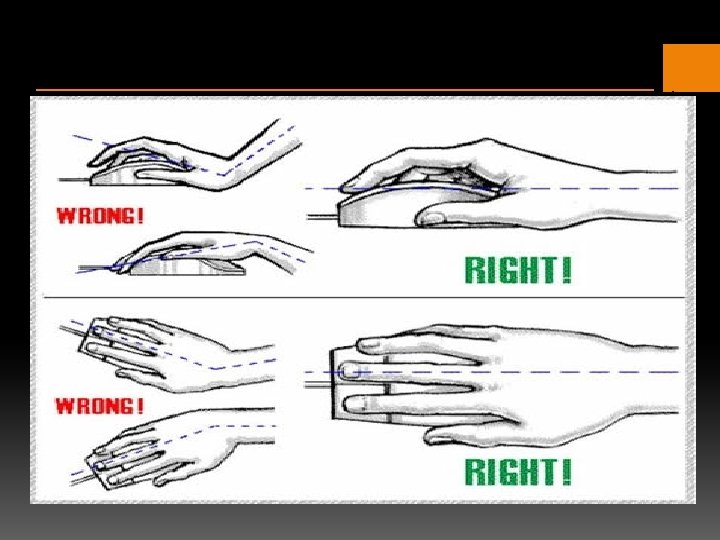 WRONG!

RIGHT!

WRONG!

RIGHT!