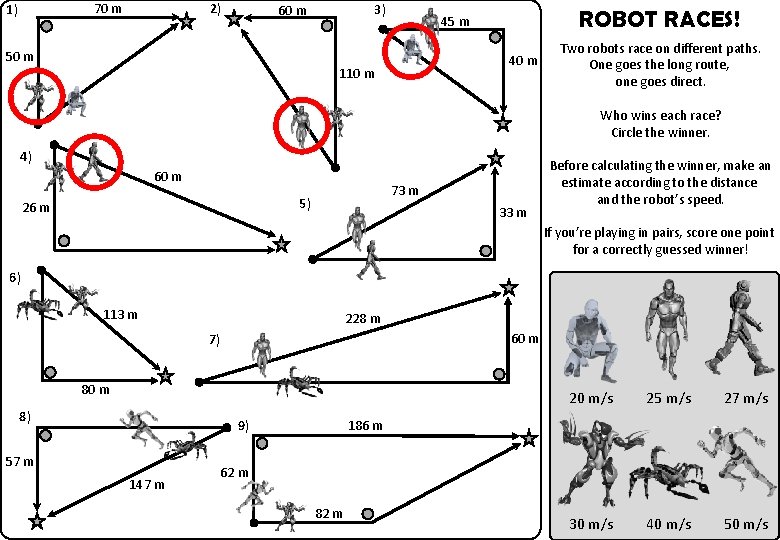 1)
70 m
50 m

2)
60 m
110 m

3)
45 m
40 m

4)
60 m
26 m

5)
73 m
33 m

6)
113 m
80 m

7)
228 m
60 m

8)
57 m
147 m

9)
186 m
62 m
82 m

ROBOT RACES!

Two robots race on different paths. One goes the long route, one goes direct.

Who wins each race? Circle the winner.

Before calculating the winner, make an estimate according to the distance and the robot's speed.

If you're playing in pairs, score one point for a correctly guessed winner!

20 m/s
25 m/s
27 m/s
30 m/s
40 m/s
50 m/s