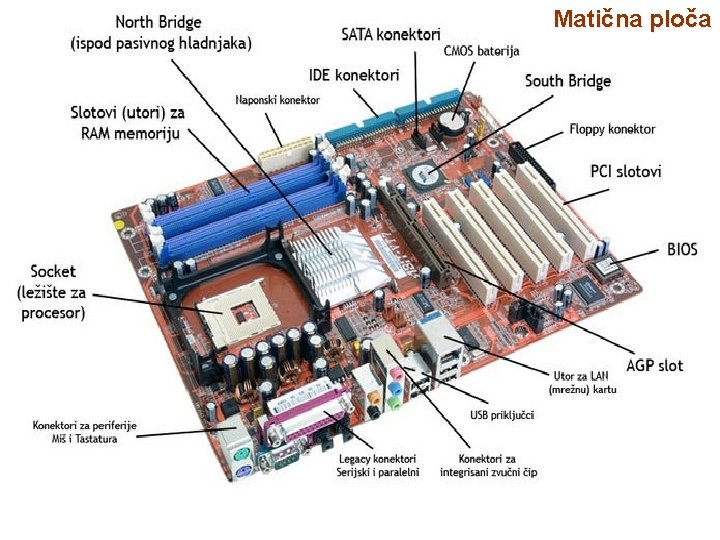 Matična ploča

North Bridge
(ispod pasivnog hladnjaka)

SATA konektori

CMOS baterija

IDE konektori

South Bridge

Naponski konektor

Slotovi (utori) za
RAM memoriju

Floppy konektor

PCI slotovi

BIOS

Socket
(ležište za
procesor)

AGP slot

Utor za LAN
(mrežnu) kartu

USB priključci

Konektori za periferije
Miš i Tastatura

Legacy konektori
Serijski i paralelni

Konektori za
integrisani zvučni čip