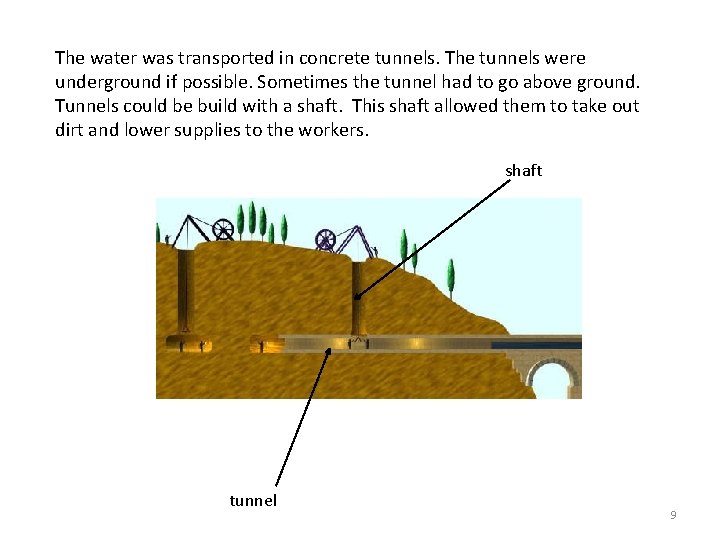 The water was transported in concrete tunnels. The tunnels were underground if possible. Sometimes the tunnel had to go above ground. Tunnels could be build with a shaft.  This shaft allowed them to take out dirt and lower supplies to the workers.

shaft

tunnel

9