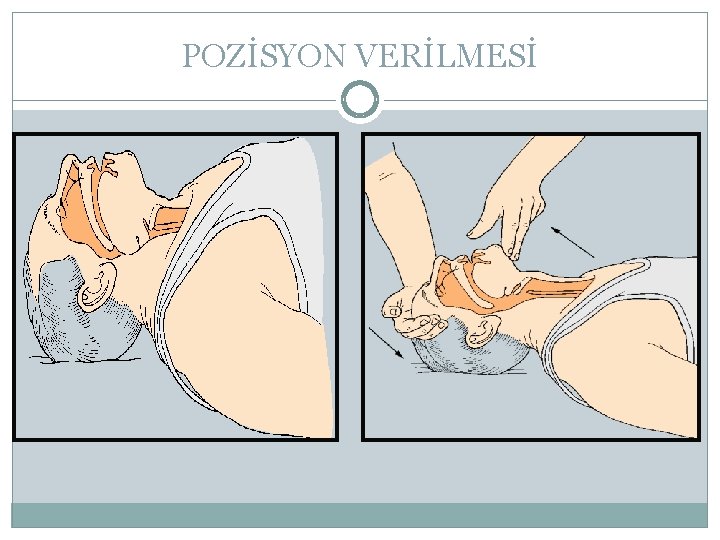 POZİSYON VERİLMESİ