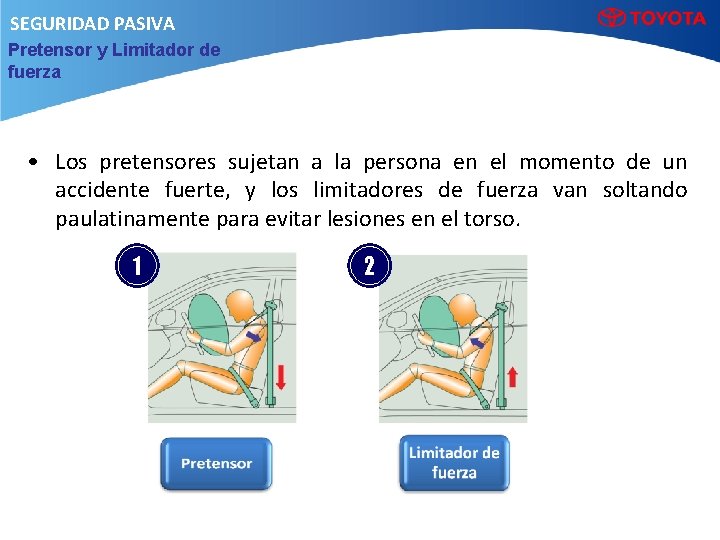 SEGURIDAD PASIVA

TOYOTA

Pretensor y Limitador de fuerza

• Los pretensores sujetan a la persona en el momento de un accidente fuerte, y los limitadores de fuerza van soltando paulatinamente para evitar lesiones en el torso.

1

2

Pretensor

Limitador de fuerza