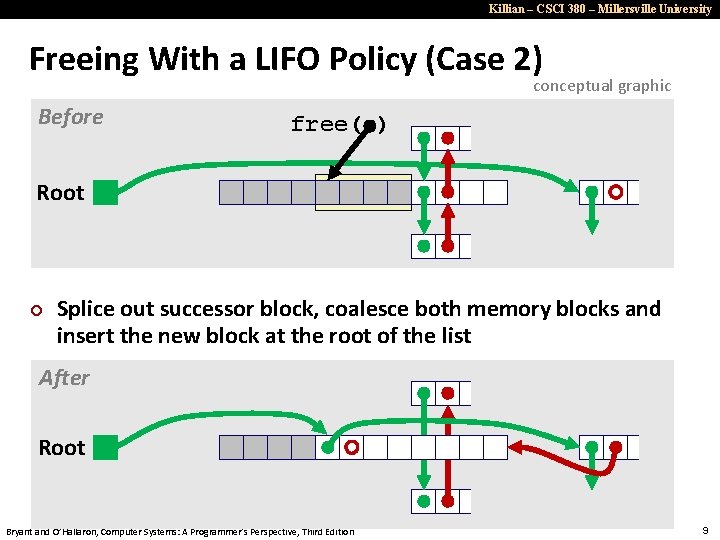 Killian – CSCI 380 – Millersville University

Freeing With a LIFO Policy (Case 2)

conceptual graphic

Before

free( )

Root

Splice out successor block, coalesce both memory blocks and insert the new block at the root of the list

After

Root

Bryant and O'Hallaron, Computer Systems: A Programmer's Perspective, Third Edition

9