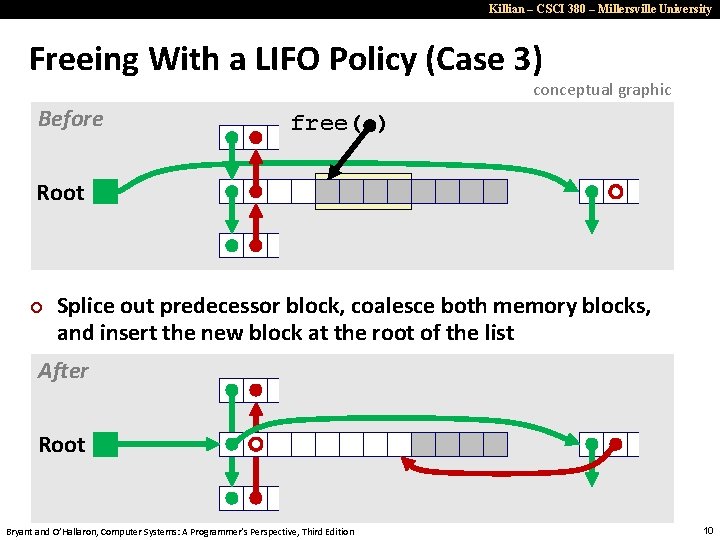 Killian – CSCI 380 – Millersville University

Freeing With a LIFO Policy (Case 3)

conceptual graphic

Before

free( )

Root

Splice out predecessor block, coalesce both memory blocks, and insert the new block at the root of the list

After

Root

Bryant and O'Hallaron, Computer Systems: A Programmer's Perspective, Third Edition

10