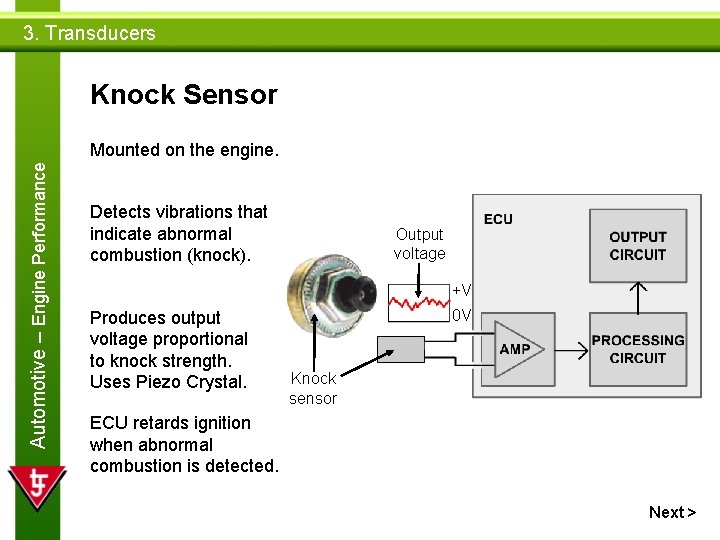 3. Transducers

Automotive – Engine Performance

Knock Sensor

Mounted on the engine.

Detects vibrations that indicate abnormal combustion (knock).

Produces output voltage proportional to knock strength. Uses Piezo Crystal.

ECU retards ignition when abnormal combustion is detected.

Output voltage

+V

0V

Knock sensor

ECU

OUTPUT CIRCUIT

AMP

PROCESSING CIRCUIT

Next >