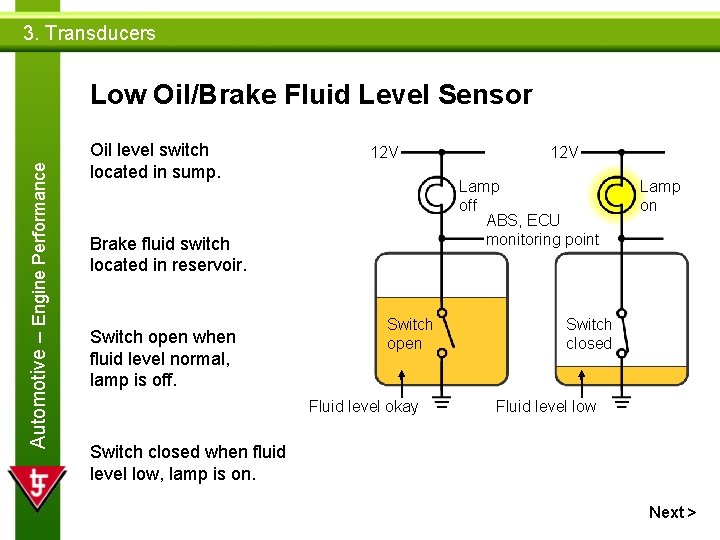 3. Transducers

Automotive – Engine Performance

Low Oil/Brake Fluid Level Sensor

Oil level switch located in sump.

Brake fluid switch located in reservoir.

Switch open when fluid level normal, lamp is off.

Switch closed when fluid level low, lamp is on.

12V

Lamp off

ABS, ECU monitoring point

Switch open

Fluid level okay

12V

Lamp on

Switch closed

Fluid level low

Next >