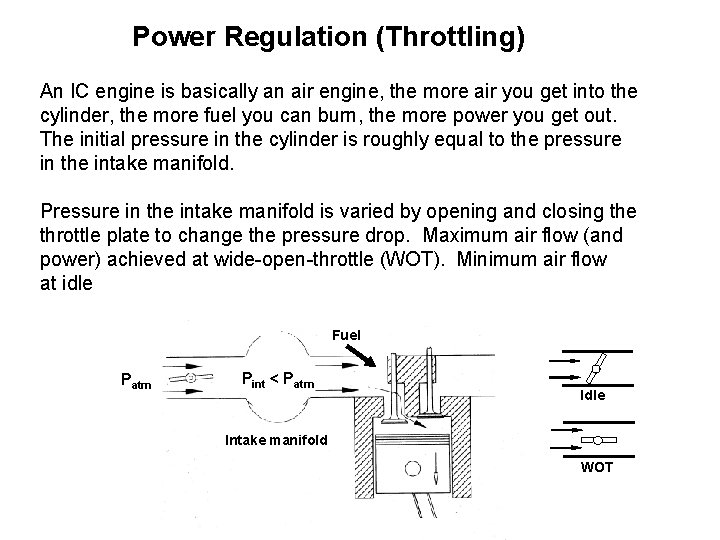 Power Regulation (Throttling)

An IC engine is basically an air engine, the more air you get into the cylinder, the more fuel you can burn, the more power you get out. The initial pressure in the cylinder is roughly equal to the pressure in the intake manifold.

Pressure in the intake manifold is varied by opening and closing the throttle plate to change the pressure drop. Maximum air flow (and power) achieved at wide-open-throttle (WOT). Minimum air flow at idle

Fuel

$P_{atm}$

$P_{int} < P_{atm}$

Intake manifold

Idle

WOT