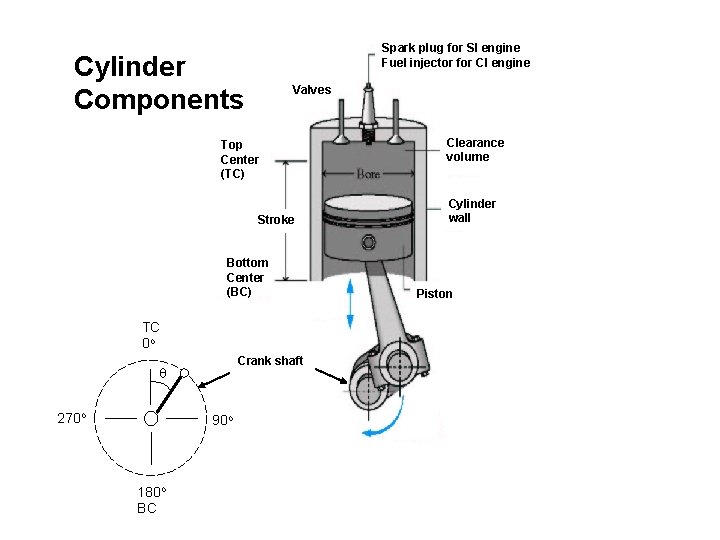 Cylinder Components

Spark plug for SI engine
Fuel injector for CI engine

Valves

Top Center (TC)

Clearance volume

Bore

Stroke

Cylinder wall

Bottom Center (BC)

Piston

TC
0°

θ

Crank shaft

270°

90°

180°
BC