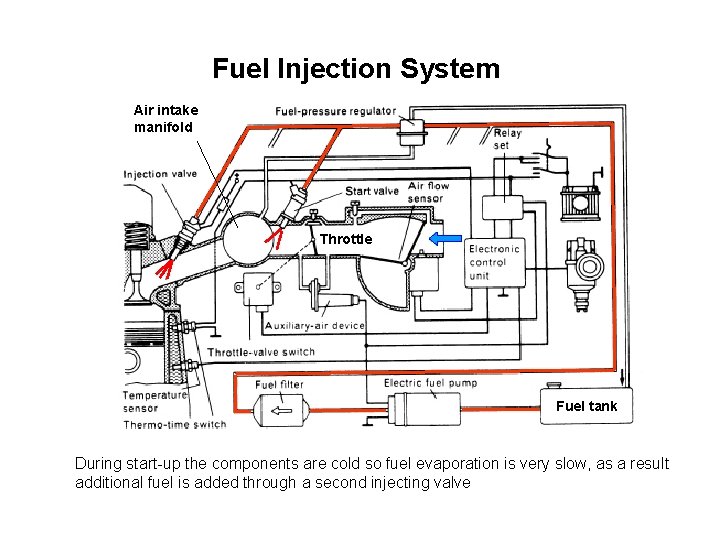 Fuel Injection System

Air intake manifold

Fuel-pressure regulator

Relay set

Injection valve

Start valve

Air flow sensor

Throttle

Electronic control unit

Auxiliary-air device

Throttle-valve switch

Temperature sensor

Thermo-time switch

Fuel filter

Electric fuel pump

Fuel tank

During start-up the components are cold so fuel evaporation is very slow, as a result additional fuel is added through a second injecting valve