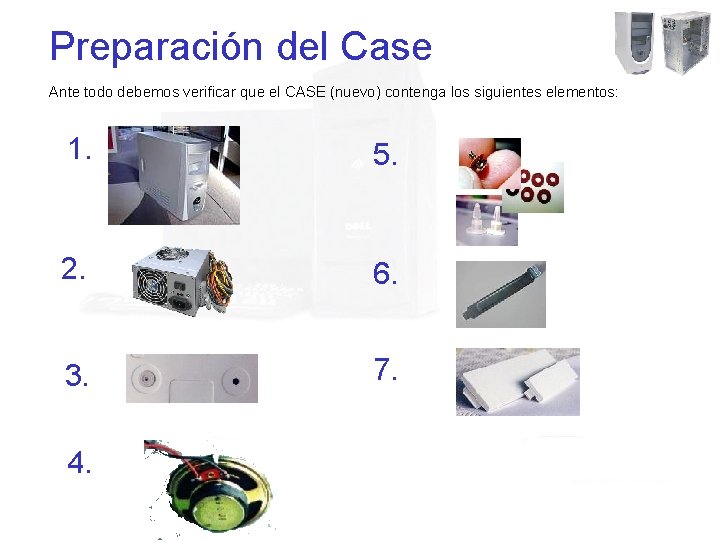 Preparación del Case

Ante todo debemos verificar que el CASE (nuevo) contenga los siguientes elementos:

1.

2.

3.

4.

5.

6.

7.