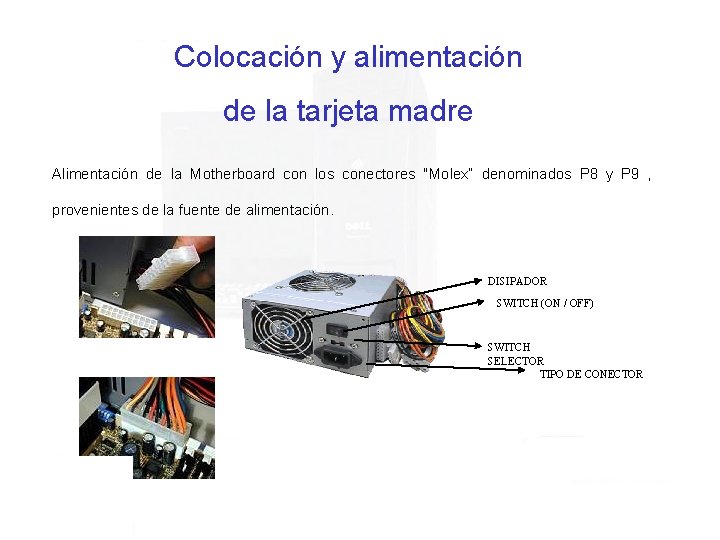 Colocación y alimentación

de la tarjeta madre

Alimentación de la Motherboard con los conectores "Molex" denominados P8 y P9 , provenientes de la fuente de alimentación.

DISIPADOR

SWITCH (ON / OFF)

SWITCH SELECTOR

TIPO DE CONECTOR