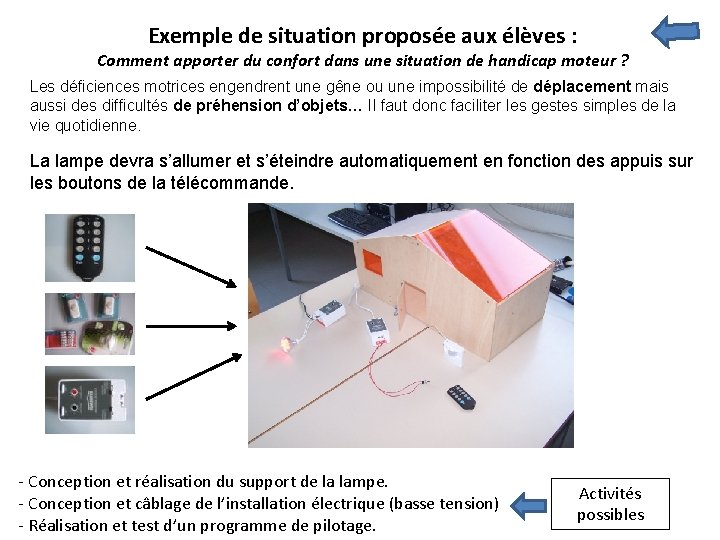 Exemple de situation proposée aux élèves :
Comment apporter du confort dans une situation de handicap moteur ?

Les déficiences motrices engendrent une gêne ou une impossibilité de déplacement mais aussi des difficultés de préhension d'objets… Il faut donc faciliter les gestes simples de la vie quotidienne.

La lampe devra s'allumer et s'éteindre automatiquement en fonction des appuis sur les boutons de la télécommande.

- Conception et réalisation du support de la lampe.
- Conception et câblage de l'installation électrique (basse tension)
- Réalisation et test d'un programme de pilotage.

Activités possibles