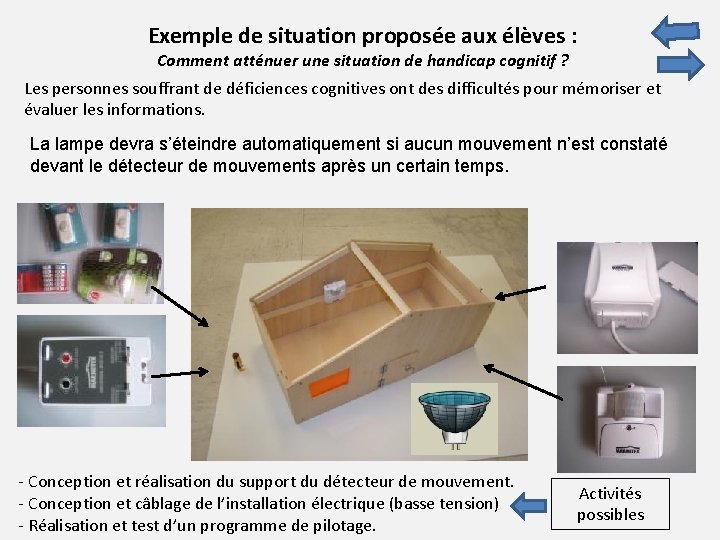 Exemple de situation proposée aux élèves :
Comment atténuer une situation de handicap cognitif ?

Les personnes souffrant de déficiences cognitives ont des difficultés pour mémoriser et évaluer les informations.

La lampe devra s'éteindre automatiquement si aucun mouvement n'est constaté devant le détecteur de mouvements après un certain temps.

- Conception et réalisation du support du détecteur de mouvement.
- Conception et câblage de l'installation électrique (basse tension)
- Réalisation et test d'un programme de pilotage.

Activités possibles