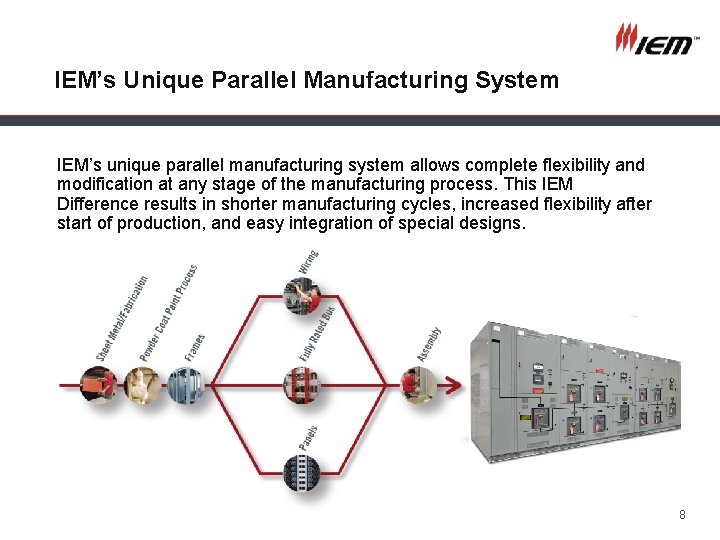 IEM™

IEM's Unique Parallel Manufacturing System

IEM's unique parallel manufacturing system allows complete flexibility and modification at any stage of the manufacturing process. This IEM Difference results in shorter manufacturing cycles, increased flexibility after start of production, and easy integration of special designs.

Sheet Metal/Fabrication

Powder Coat Paint Process

Frames

Wiring

Fully Rated Bus

Panels

Assembly

8