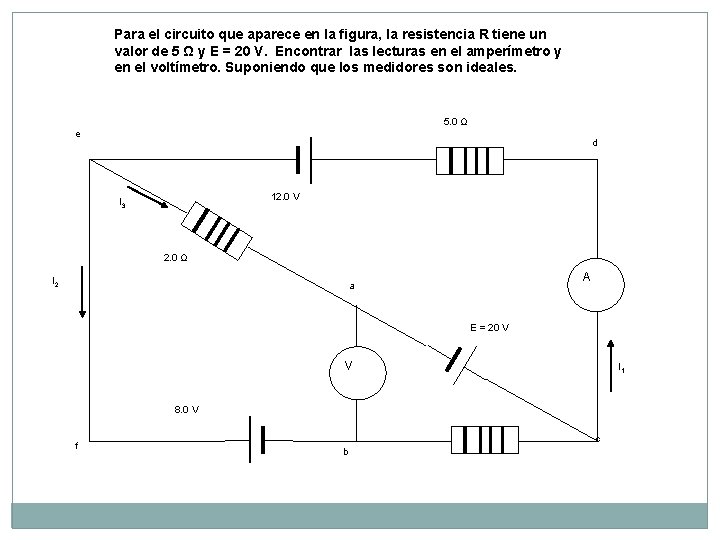 Para el circuito que aparece en la figura, la resistencia R tiene un valor de 5 Ω y E = 20 V. Encontrar las lecturas en el amperímetro y en el voltímetro. Suponiendo que los medidores son ideales.

e

5.0 Ω

d

12.0 V

$I_3$

2.0 Ω

$I_2$

a

A

E = 20 V

V

$I_1$

8.0 V

f

b

c