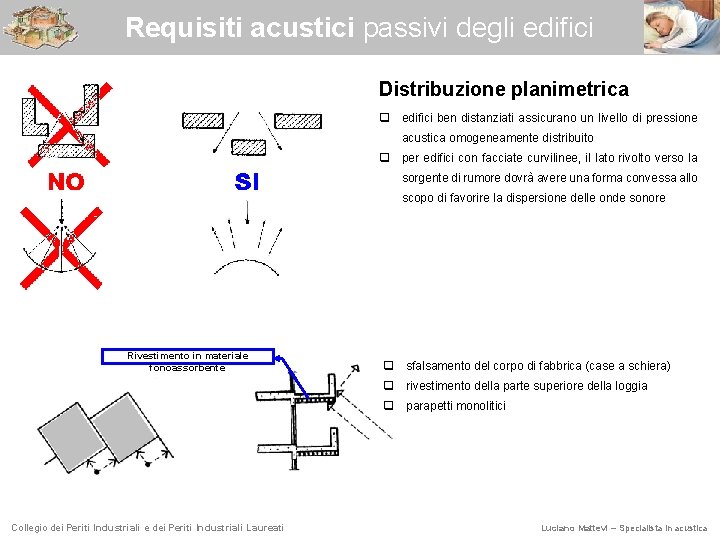 Requisiti acustici passivi degli edifici

NO

SI

Distribuzione planimetrica

❑ edifici ben distanziati assicurano un livello di pressione acustica omogeneamente distribuito

❑ per edifici con facciate curvilinee, il lato rivolto verso la sorgente di rumore dovrà avere una forma convessa allo scopo di favorire la dispersione delle onde sonore

Rivestimento in materiale fonoassorbente

❑ sfalsamento del corpo di fabbrica (case a schiera)

❑ rivestimento della parte superiore della loggia

❑ parapetti monolitici

Collegio dei Periti Industriali e dei Periti Industriali Laureati

Luciano Mattevi – Specialista in acustica