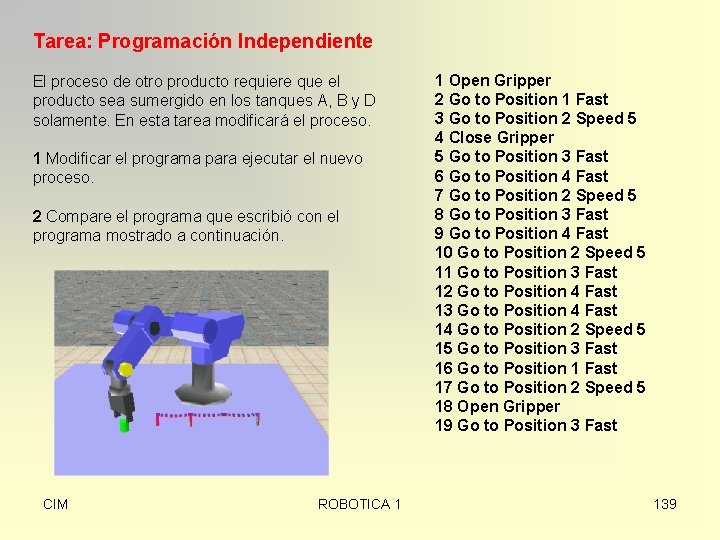 Tarea: Programación Independiente

El proceso de otro producto requiere que el producto sea sumergido en los tanques A, B y D solamente. En esta tarea modificará el proceso.

1 Modificar el programa para ejecutar el nuevo proceso.

2 Compare el programa que escribió con el programa mostrado a continuación.

1 Open Gripper
2 Go to Position 1 Fast
3 Go to Position 2 Speed 5
4 Close Gripper
5 Go to Position 3 Fast
6 Go to Position 4 Fast
7 Go to Position 2 Speed 5
8 Go to Position 3 Fast
9 Go to Position 4 Fast
10 Go to Position 2 Speed 5
11 Go to Position 3 Fast
12 Go to Position 4 Fast
13 Go to Position 4 Fast
14 Go to Position 2 Speed 5
15 Go to Position 3 Fast
16 Go to Position 1 Fast
17 Go to Position 2 Speed 5
18 Open Gripper
19 Go to Position 3 Fast

CIM
ROBOTICA 1
139