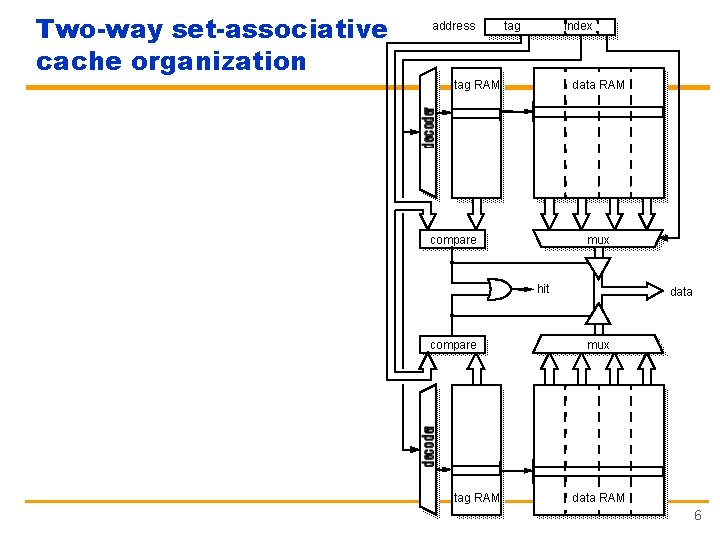 Two-way set-associative cache organization

address tag index

decoder

tag RAM

data RAM

compare

mux

hit

data

compare

mux

decoder

tag RAM

data RAM

6