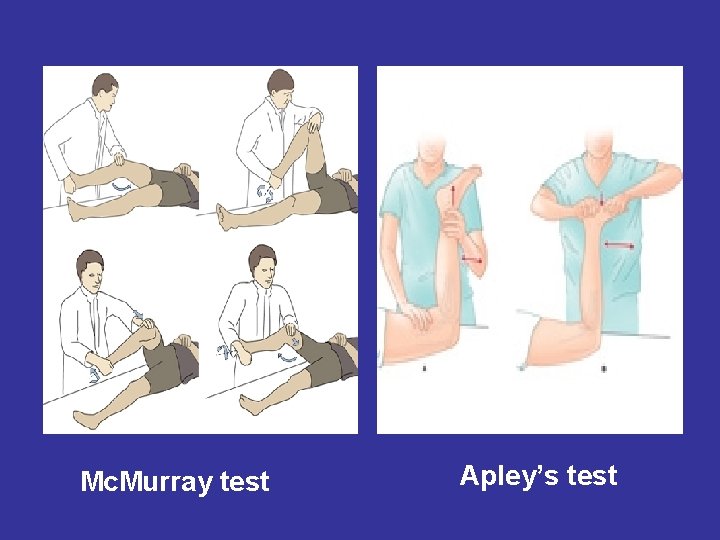 McMurray test

Apley's test