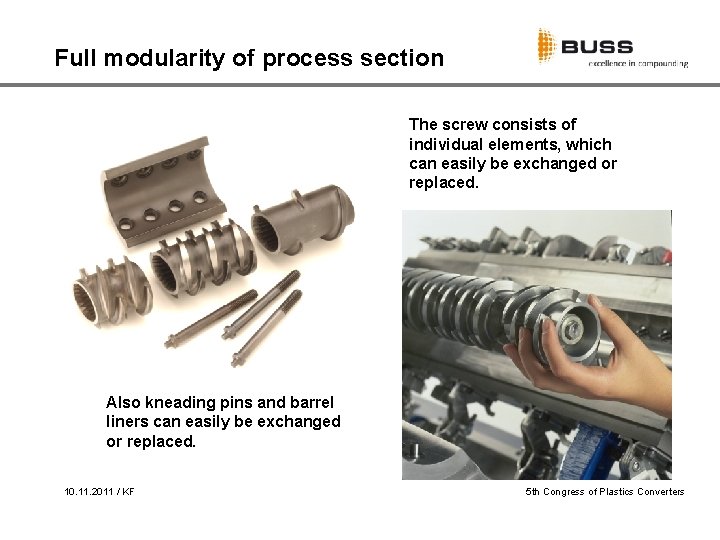 Full modularity of process section

BUSS
excellence in compounding

The screw consists of individual elements, which can easily be exchanged or replaced.

Also kneading pins and barrel liners can easily be exchanged or replaced.

10.11.2011 / KF

5th Congress of Plastics Converters