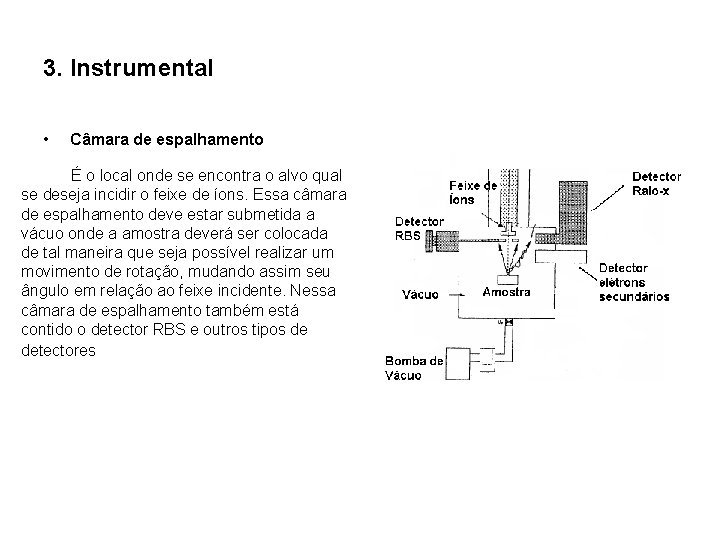 3. Instrumental

• Câmara de espalhamento

É o local onde se encontra o alvo qual se deseja incidir o feixe de íons. Essa câmara de espalhamento deve estar submetida a vácuo onde a amostra deverá ser colocada de tal maneira que seja possível realizar um movimento de rotação, mudando assim seu ângulo em relação ao feixe incidente. Nessa câmara de espalhamento também está contido o detector RBS e outros tipos de detectores

Feixe de íons

Detector Raio-x

Detector RBS

Detector elétrons secundários

Vácuo

Amostra

Bomba de Vácuo