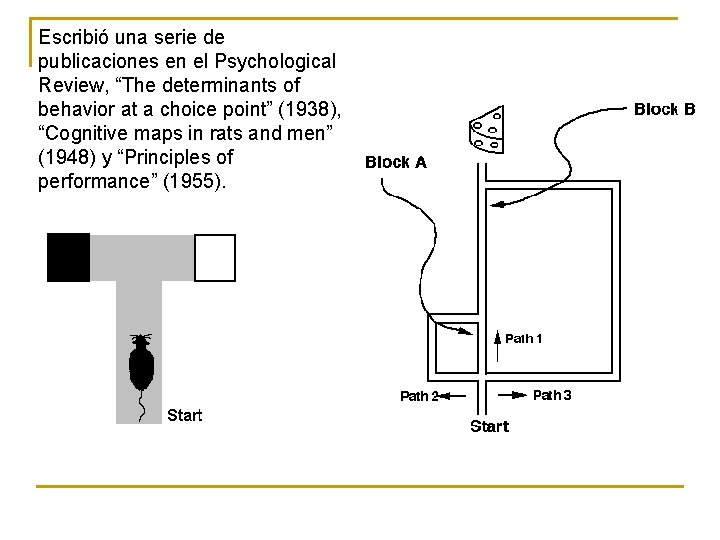 Escribió una serie de publicaciones en el Psychological Review, “The determinants of behavior at a choice point” (1938), “Cognitive maps in rats and men” (1948) y “Principles of performance” (1955).

Start

Block B

Block A

Path 1

Path 2

Path 3

Start