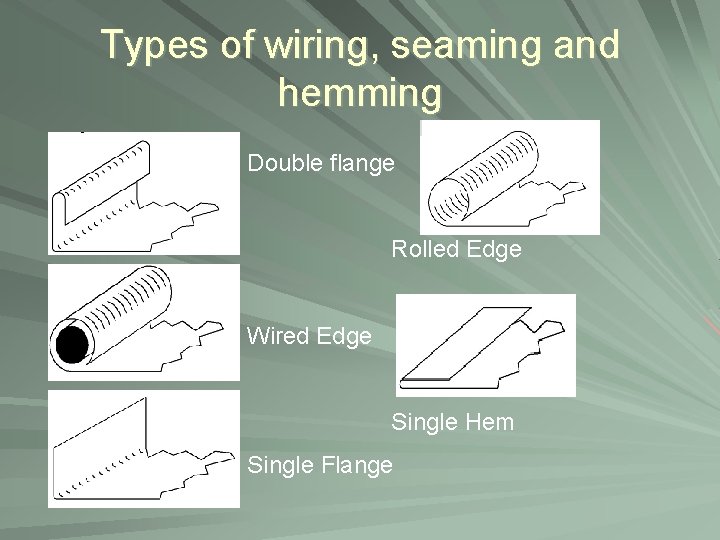 Types of wiring, seaming and hemming

Double flange

Rolled Edge

Wired Edge

Single Hem

Single Flange