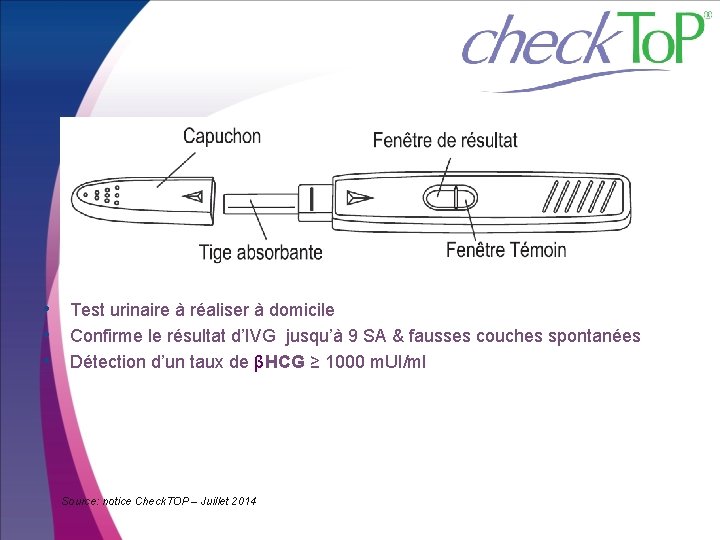 checkToP®

Capuchon

Fenêtre de résultat

Tige absorbante

Fenêtre Témoin

• Test urinaire à réaliser à domicile
• Confirme le résultat d'IVG jusqu'à 9 SA & fausses couches spontanées
• Détection d'un taux de βHCG ≥ 1000 mUI/ml

Source: notice CheckTOP – Juillet 2014