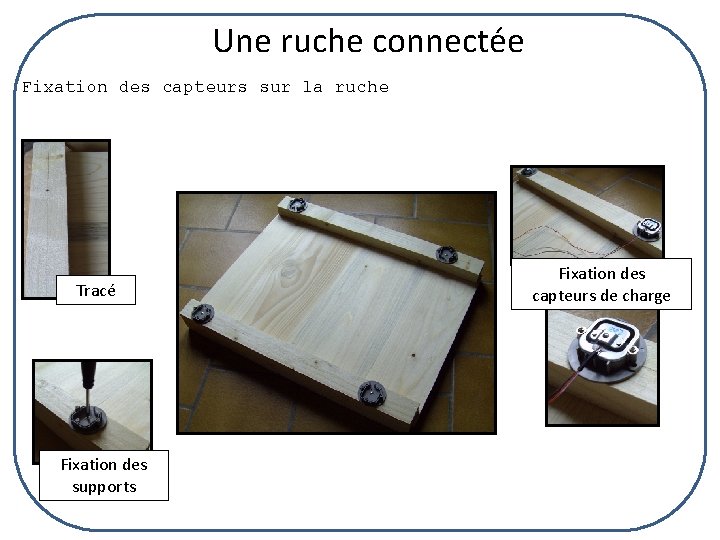 Une ruche connectée

Fixation des capteurs sur la ruche

Tracé

Fixation des supports

Fixation des capteurs de charge