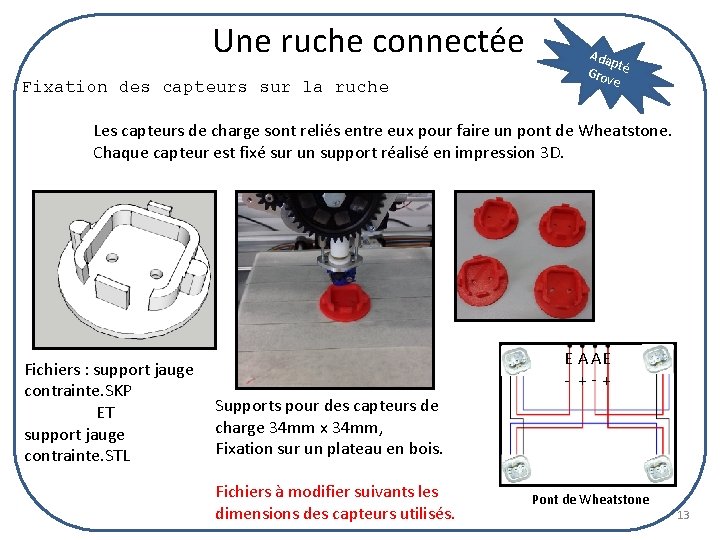 Une ruche connectée

Adapté Grove

Fixation des capteurs sur la ruche

Les capteurs de charge sont reliés entre eux pour faire un pont de Wheatstone. Chaque capteur est fixé sur un support réalisé en impression 3D.

Fichiers : support jauge contrainte.SKP
ET
support jauge contrainte.STL

Supports pour des capteurs de charge 34mm x 34mm,
Fixation sur un plateau en bois.

Fichiers à modifier suivants les dimensions des capteurs utilisés.

E A A E
- + - +

Pont de Wheatstone

13