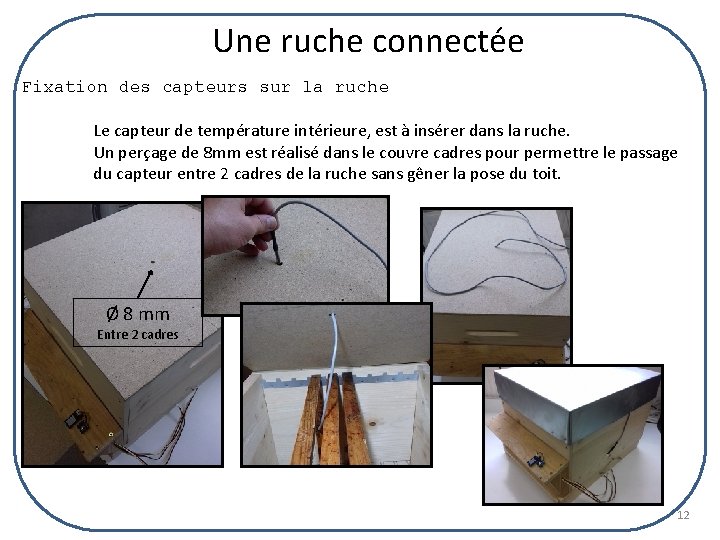 Une ruche connectée

Fixation des capteurs sur la ruche

Le capteur de température intérieure, est à insérer dans la ruche.
Un perçage de 8mm est réalisé dans le couvre cadres pour permettre le passage du capteur entre 2 cadres de la ruche sans gêner la pose du toit.

Ø 8 mm
Entre 2 cadres

12