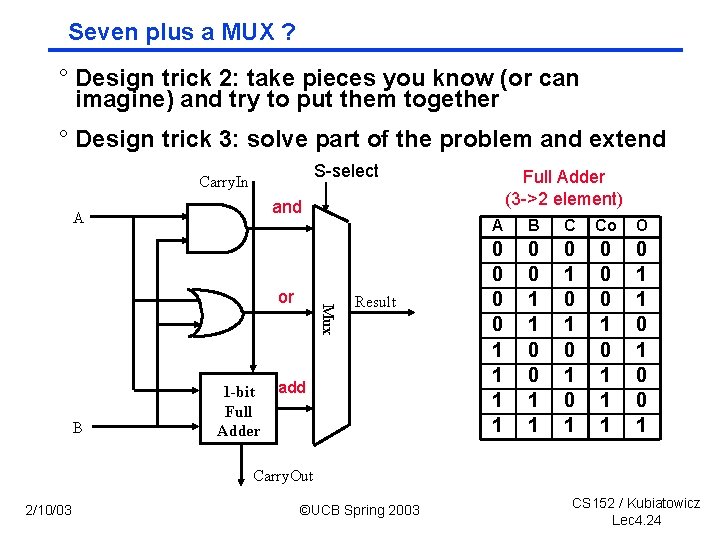 Seven plus a MUX ?

° Design trick 2: take pieces you know (or can imagine) and try to put them together

° Design trick 3: solve part of the problem and extend

CarryIn

S-select

A

and

or

Mux

Result

1-bit Full Adder

add

B

CarryOut

Full Adder
(3->2 element)

| A | B | C | Co | O |
|---|---|---|---|---|
| 0 | 0 | 0 | 0 | 0 |
| 0 | 0 | 1 | 0 | 1 |
| 0 | 1 | 0 | 0 | 1 |
| 0 | 1 | 1 | 1 | 0 |
| 1 | 0 | 0 | 0 | 1 |
| 1 | 0 | 1 | 1 | 0 |
| 1 | 1 | 0 | 1 | 0 |
| 1 | 1 | 1 | 1 | 1 |

2/10/03

©UCB Spring 2003

CS152 / Kubiatowicz
Lec4.24