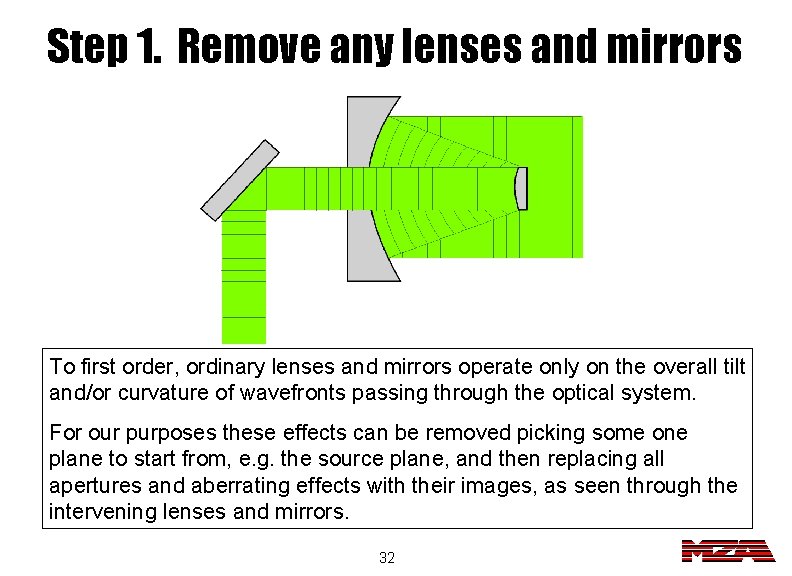 Step 1. Remove any lenses and mirrors

To first order, ordinary lenses and mirrors operate only on the overall tilt and/or curvature of wavefronts passing through the optical system.

For our purposes these effects can be removed picking some one plane to start from, e.g. the source plane, and then replacing all apertures and aberrating effects with their images, as seen through the intervening lenses and mirrors.

32

MZA