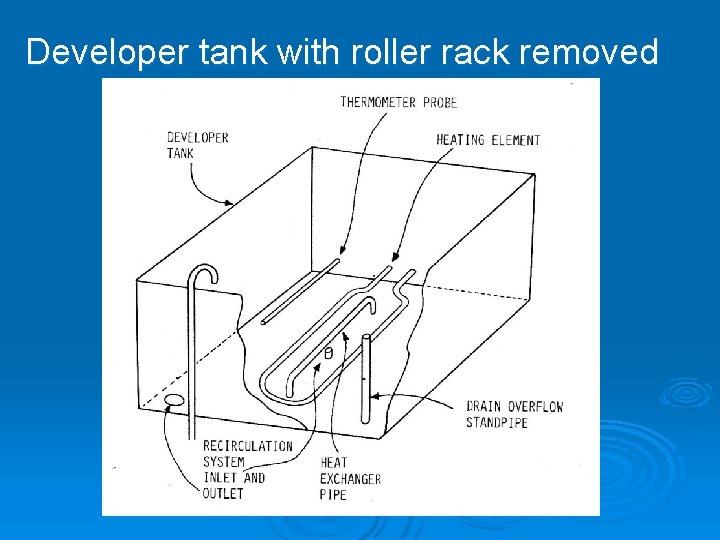 Developer tank with roller rack removed

THERMOMETER PROBE

DEVELOPER TANK

HEATING ELEMENT

DRAIN OVERFLOW STANDPIPE

RECIRCULATION SYSTEM INLET AND OUTLET

HEAT EXCHANGER PIPE