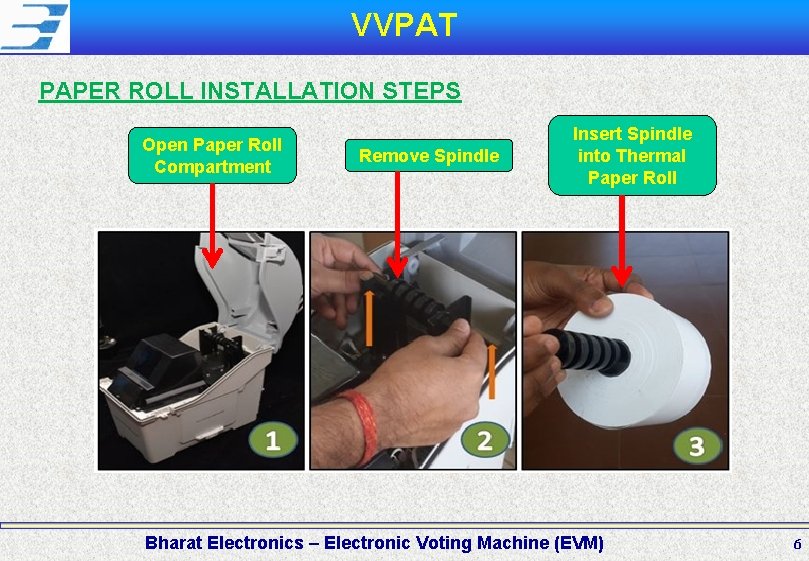 VVPAT

PAPER ROLL INSTALLATION STEPS

Open Paper Roll Compartment

Remove Spindle

Insert Spindle into Thermal Paper Roll

1

2

3

Bharat Electronics – Electronic Voting Machine (EVM)

6