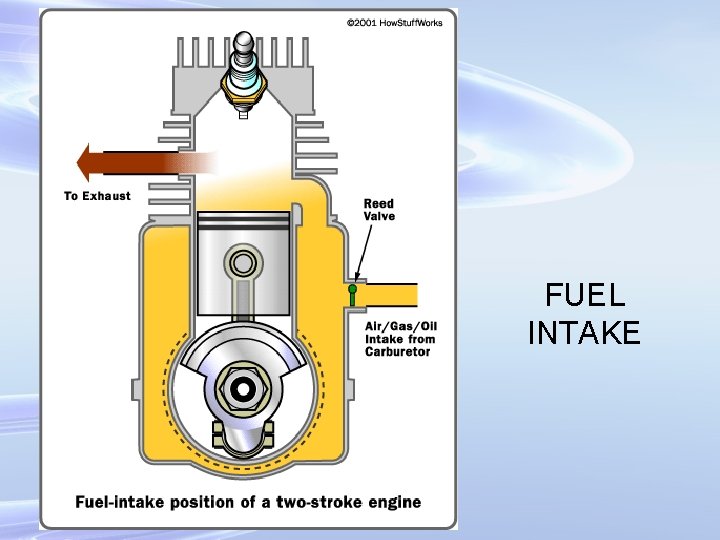 ©2001 HowStuffWorks

To Exhaust

Reed Valve

Air/Gas/Oil Intake from Carburetor

Fuel-intake position of a two-stroke engine

FUEL INTAKE